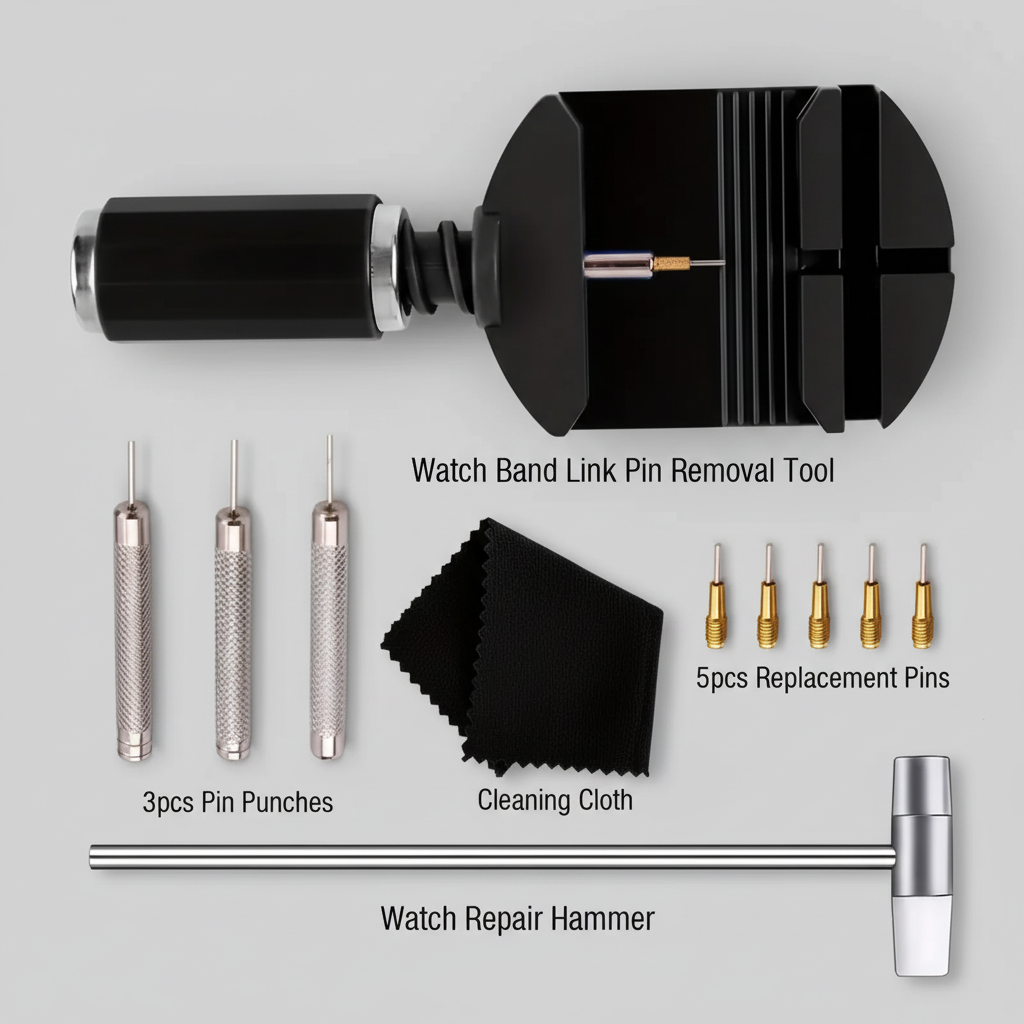 Watch Band Link Pin Removal Tool

5pcs Replacement Pins

3pcs Pin Punches

Cleaning Cloth

Watch Repair Hammer