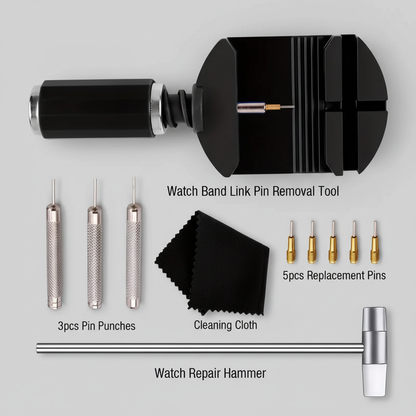 Watch Band Link Pin Removal Tool

5pcs Replacement Pins

3pcs Pin Punches

Cleaning Cloth

Watch Repair Hammer